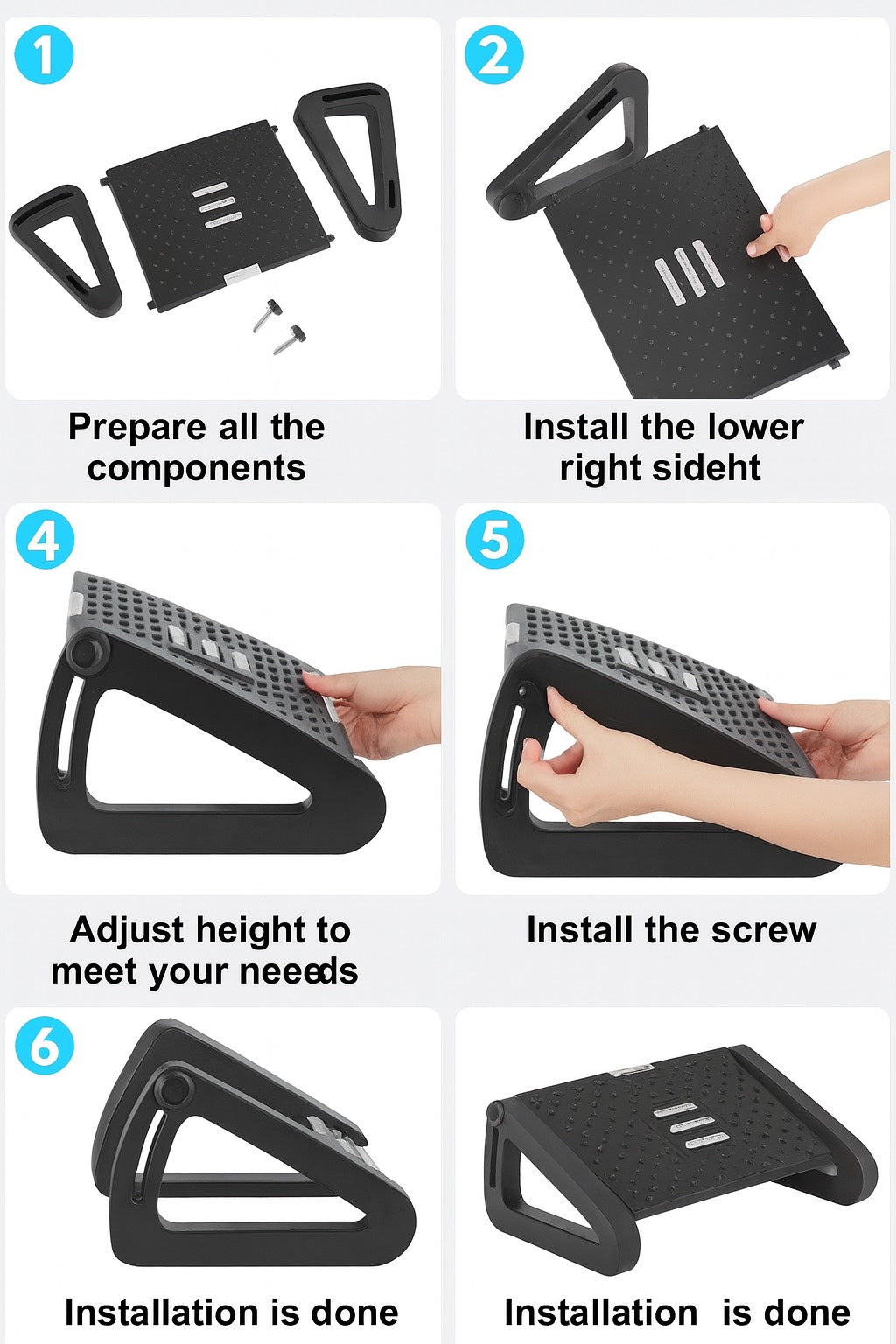 1

Prepare all the components

2

Install the lower right sideht

4

Adjust height to meet your neeeds

5

Install the screw

6

Installation is done

Installation is done